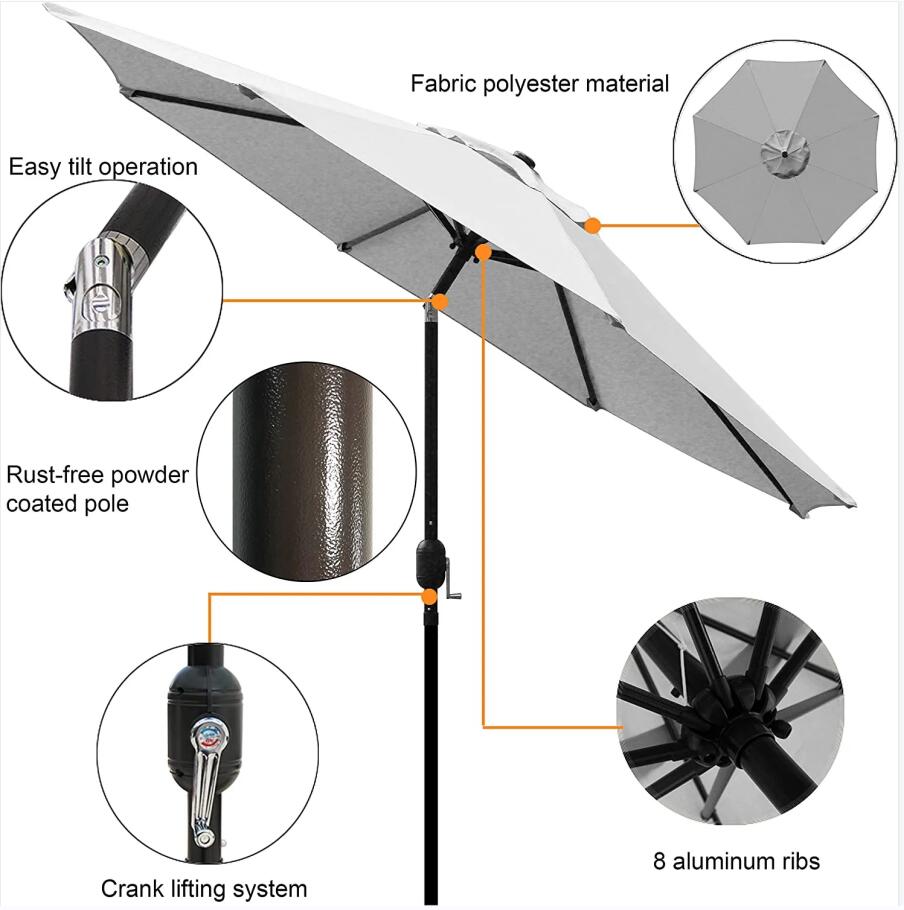 Fabric polyester material

Easy tilt operation

Rust-free powder coated pole

Crank lifting system

8 aluminum ribs